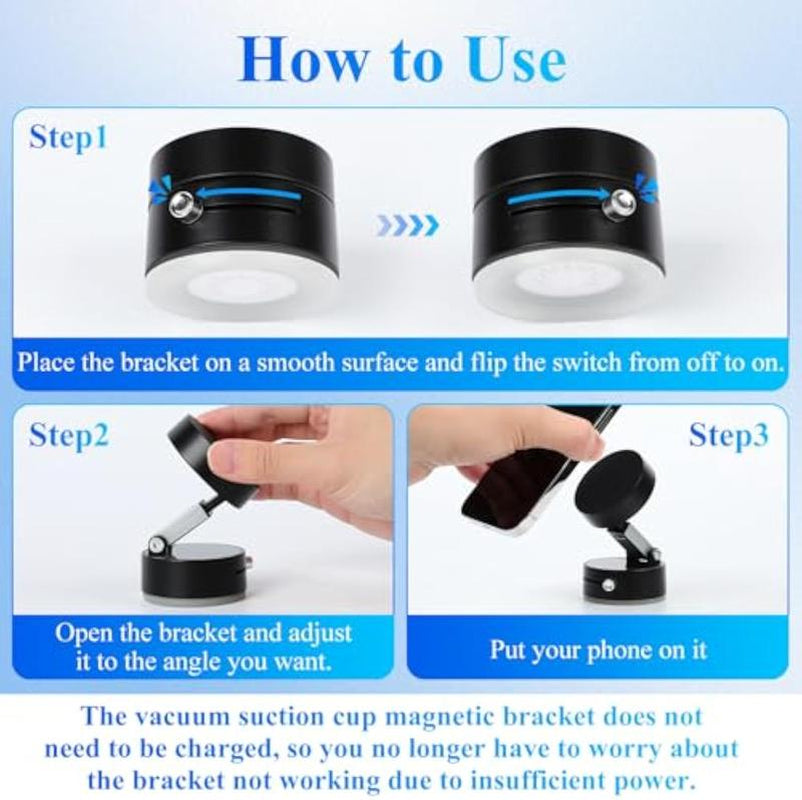 How to Use

Step1

Place the bracket on a smooth surface and flip the switch from off to on.

Step2

Open the bracket and adjust it to the angle you want.

Step3

Put your phone on it

The vacuum suction cup magnetic bracket does not need to be charged, so you no longer have to worry about the bracket not working due to insufficient power.